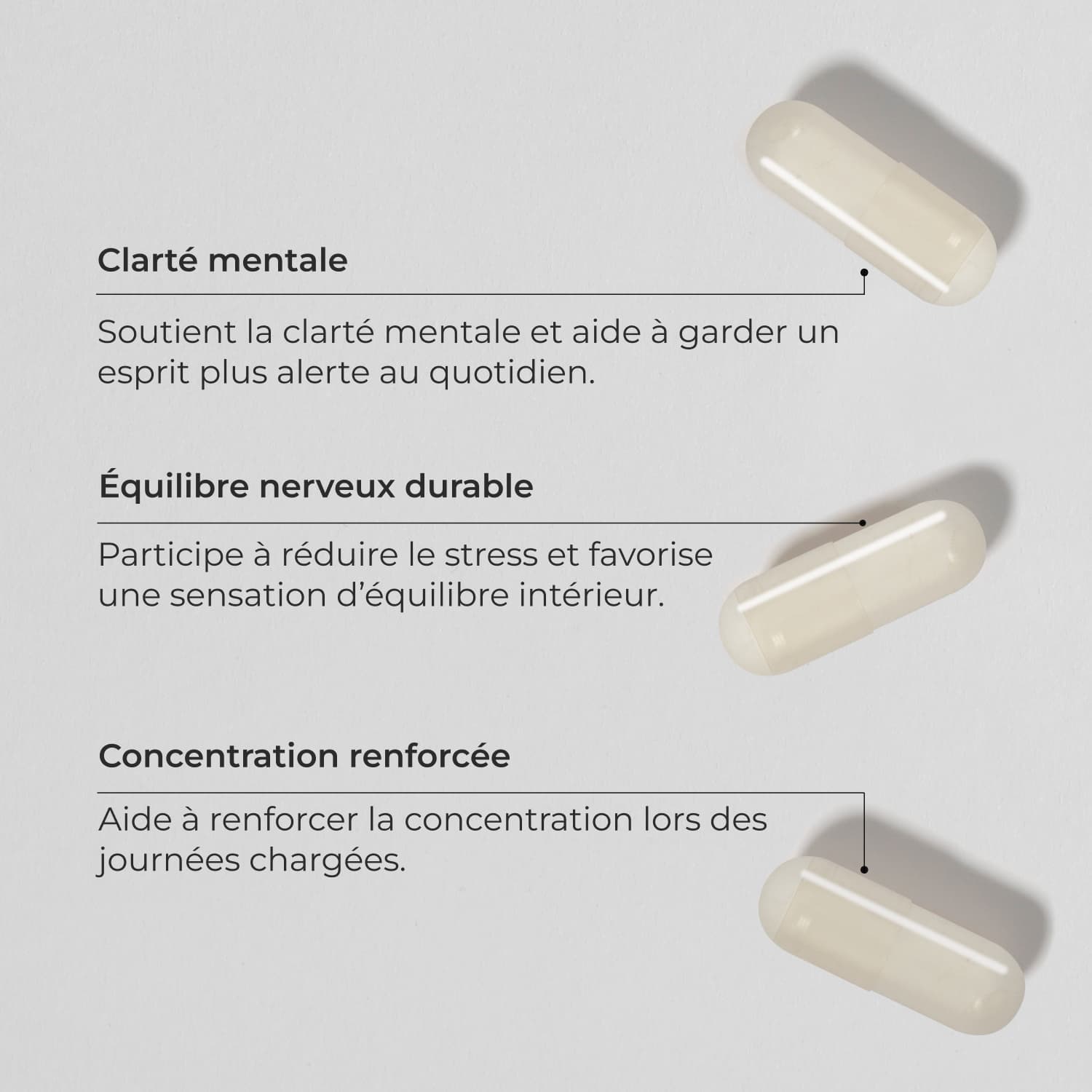 Clarté mentale

Soutient la clarté mentale et aide à garder un esprit plus alerte au quotidien.

Équilibre nerveux durable

Participe à réduire le stress et favorise une sensation d’équilibre intérieur.

Concentration renforcée

Aide à renforcer la concentration lors des journées chargées.